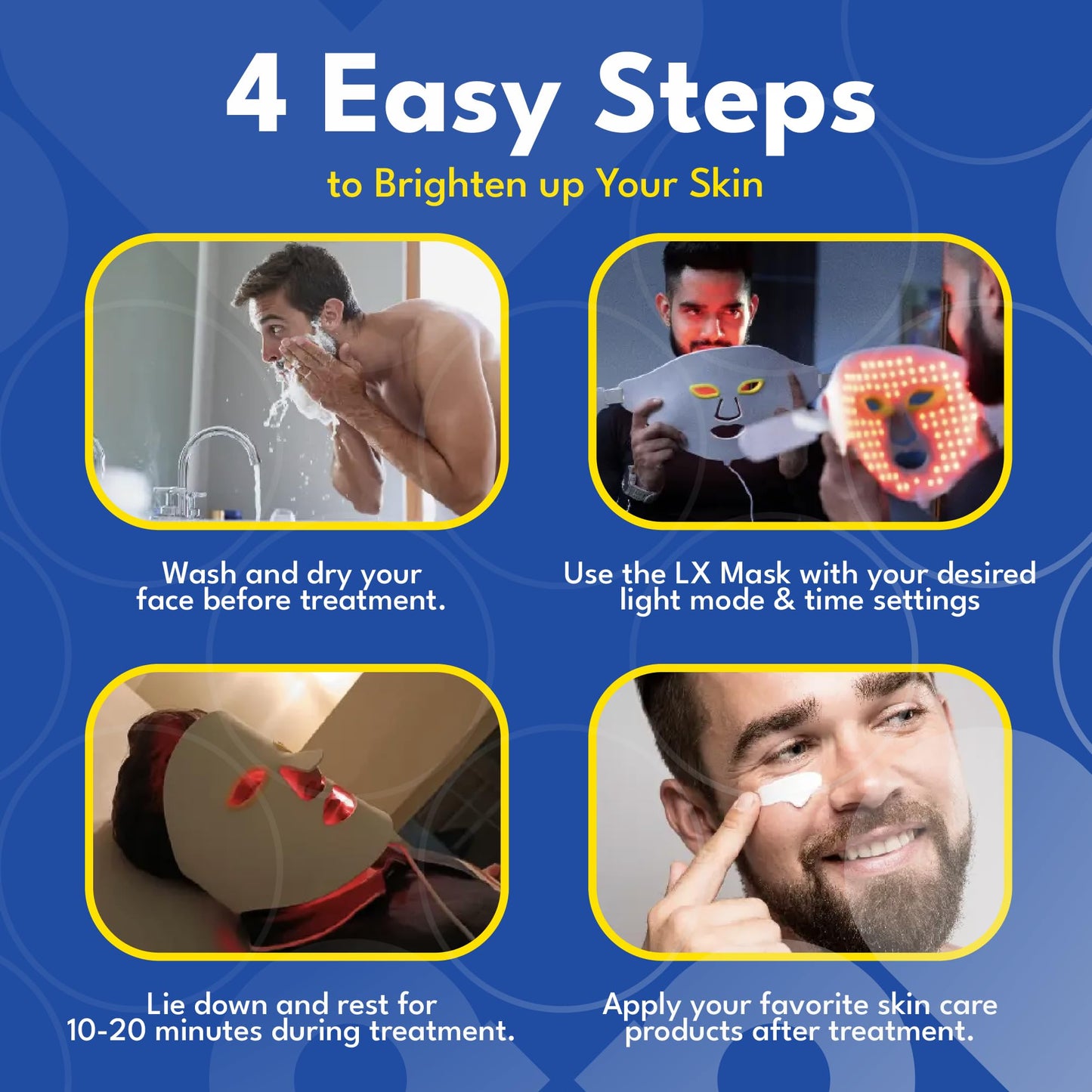 4 Easy Steps

to Brighten up Your Skin

Wash and dry your face before treatment.

Use the LX Mask with your desired light mode & time settings

Lie down and rest for 10-20 minutes during treatment.

Apply your favorite skin care products after treatment.